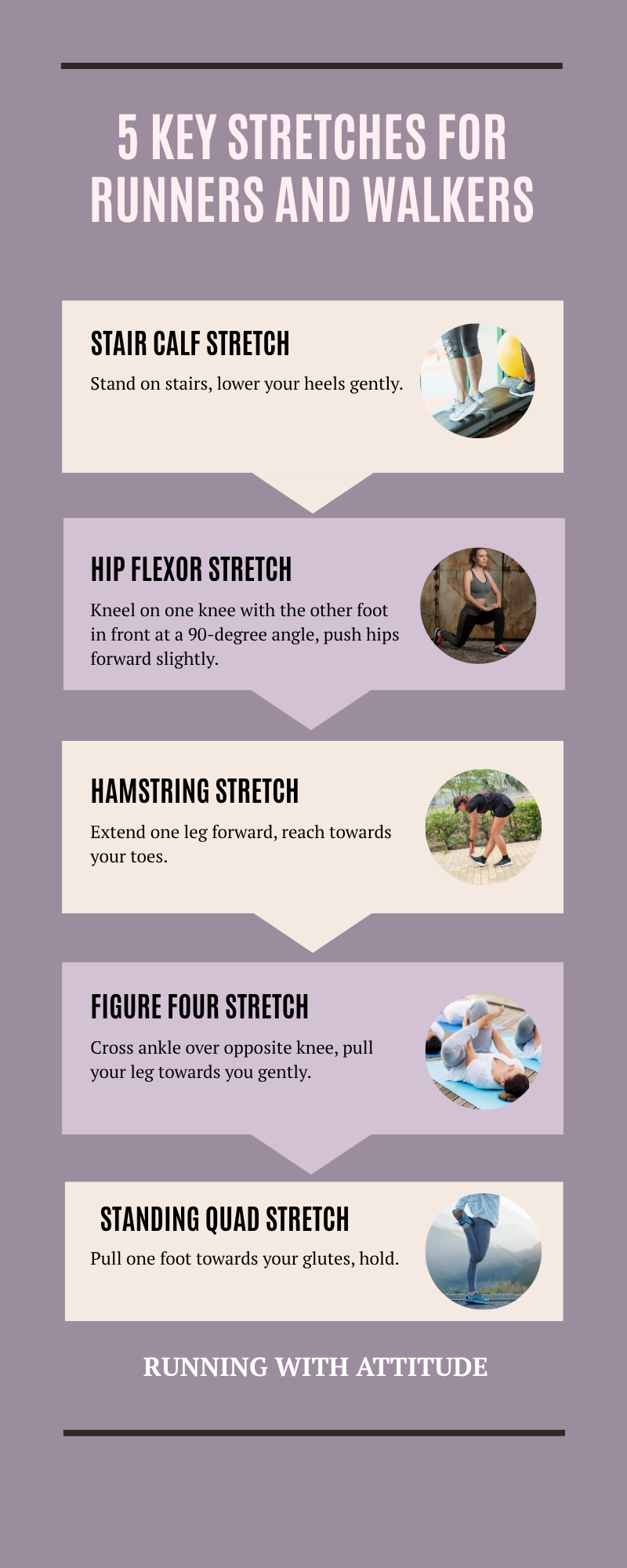 5 KEY STRETCHES FOR RUNNERS AND WALKERS

STAIR CALF STRETCH

Stand on stairs, lower your heels gently.

HIP FLEXOR STRETCH

Kneel on one knee with the other foot in front at a 90-degree angle, push hips forward slightly.

HAMSTRING STRETCH

Extend one leg forward, reach towards your toes.

FIGURE FOUR STRETCH

Cross ankle over opposite knee, pull your leg towards you gently.

STANDING QUAD STRETCH

Pull one foot towards your glutes, hold.

RUNNING WITH ATTITUDE